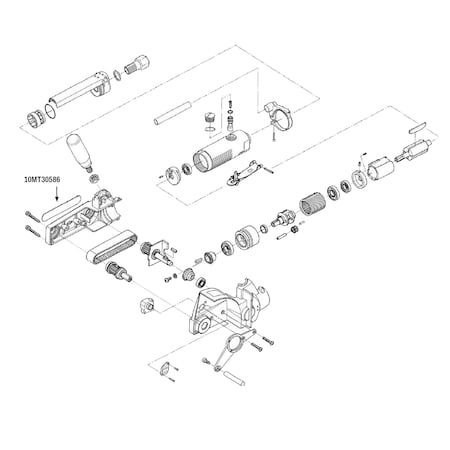 10MT30586